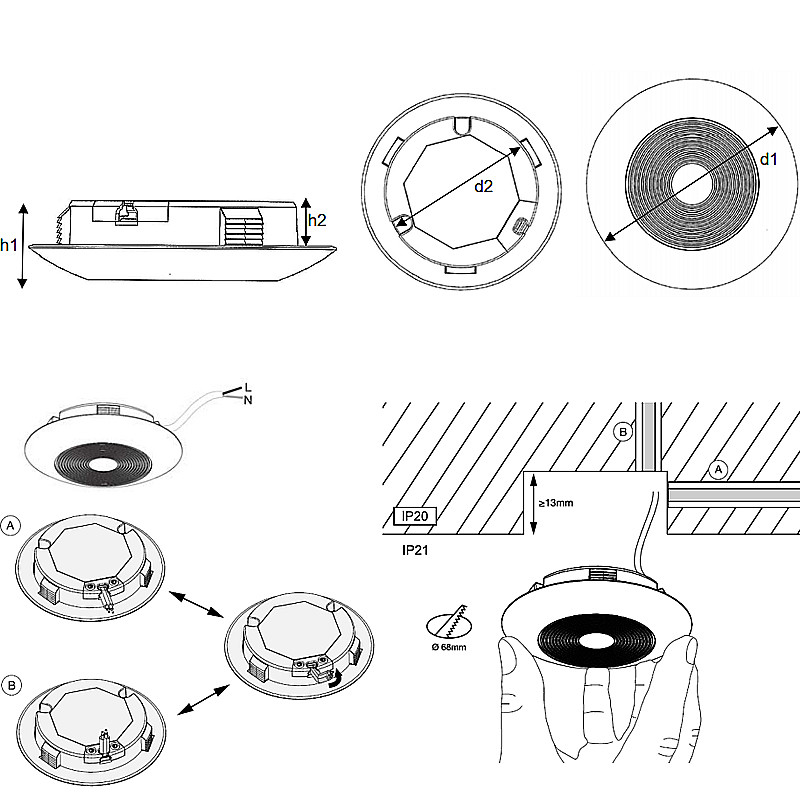 h1

h2

d2

d1

L
N

A

B

B

A

≥13mm

IP20

IP21

Ø 68mm