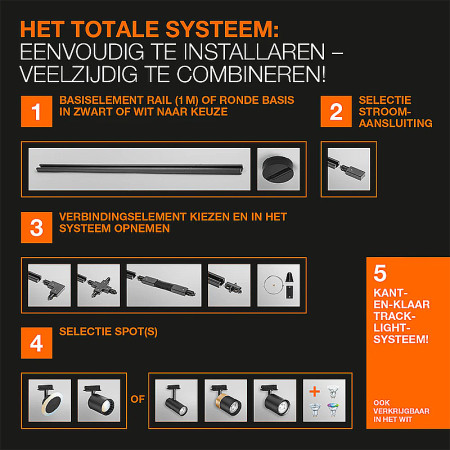 HET TOTALE SYSTEEM:
EENVOUDIG TE INSTALLAREN – VEELZIJDIG TE COMBINEREN!

1
BASISELEMENT RAIL (1 M) OF RONDE BASIS IN ZWART OF WIT NAAR KEUZE

2
SELECTIE STROOM-AANSLUITING

3
VERBINDINGSELEMENT KIEZEN EN IN HET SYSTEEM OPNEMEN

4
SELECTIE SPOT(S)

OF

+

5
KANT-EN-KLAAR TRACK-LIGHT-SYSTEEM!

OOK VERKRIJGBAAR IN HET WIT