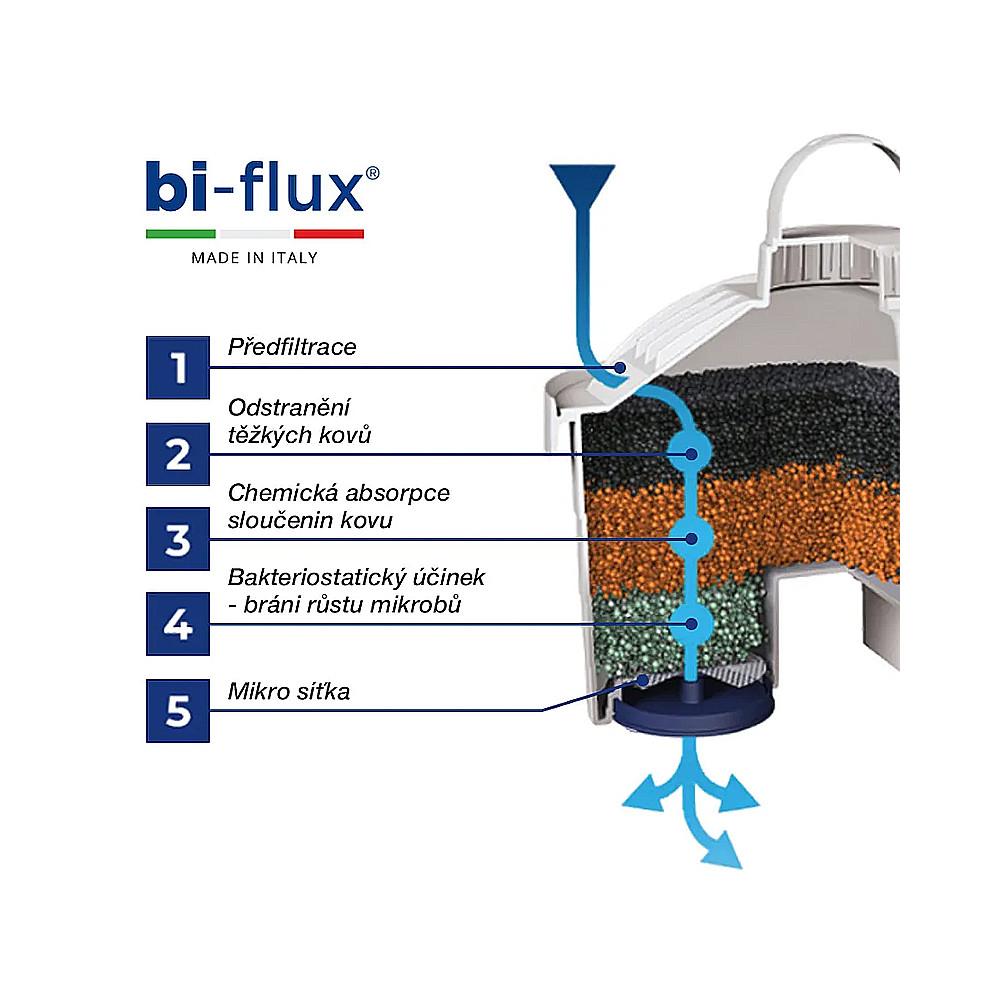 bi-flux®

MADE IN ITALY

1 Předfiltrace

2 Odstranění těžkých kovů

3 Chemická absorpce sloučenin kovu

4 Bakteriostatický účinek - bráni růstu mikrobů

5 Mikro síťka