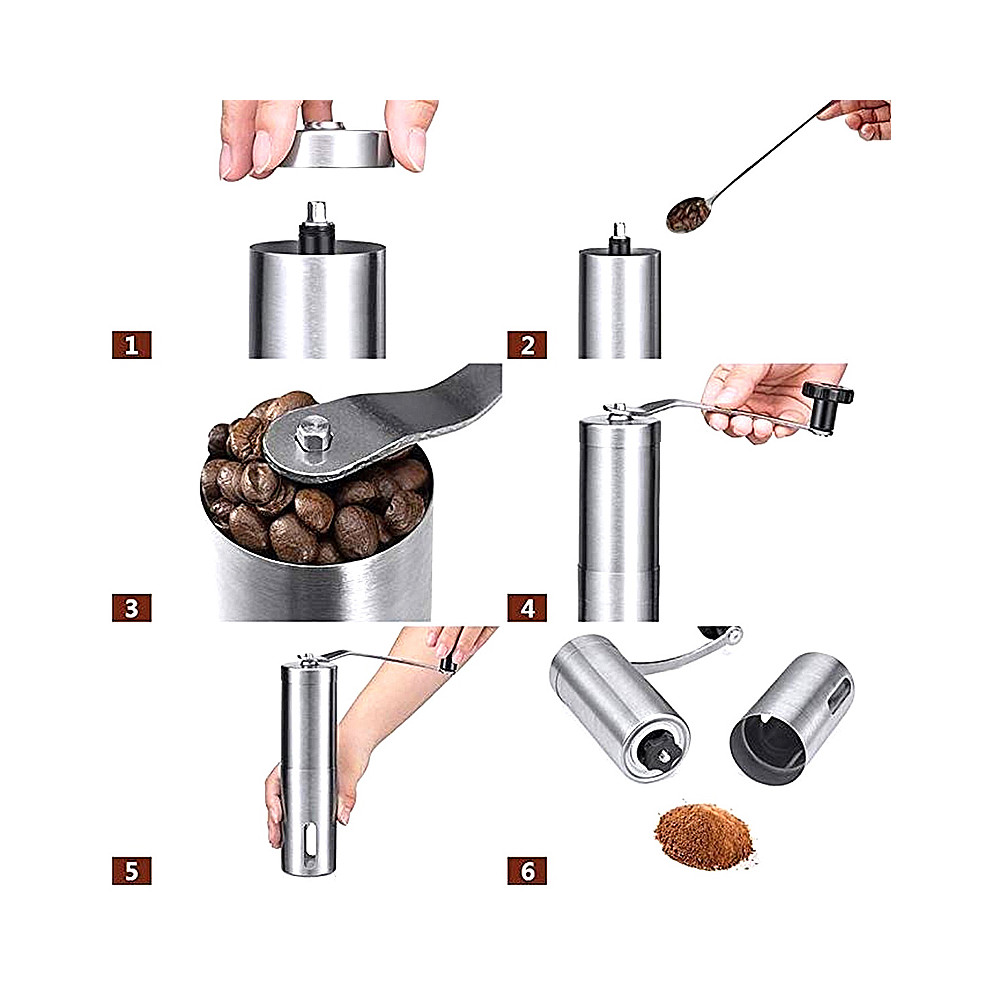 1

2

3

4

5

6