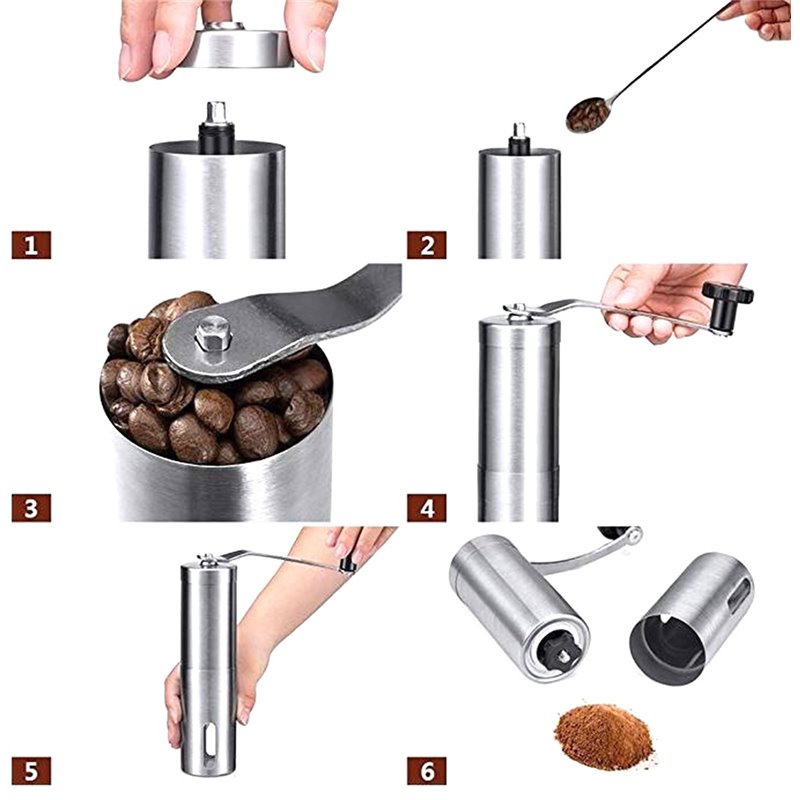 1
2
3
4
5
6