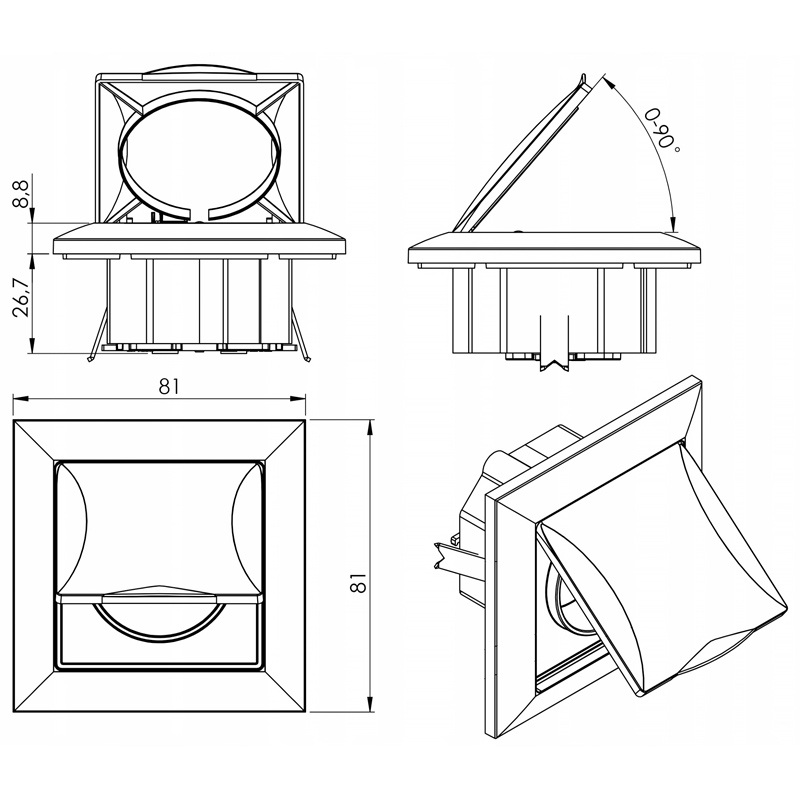 8,8
26,7
0-90°
81
81